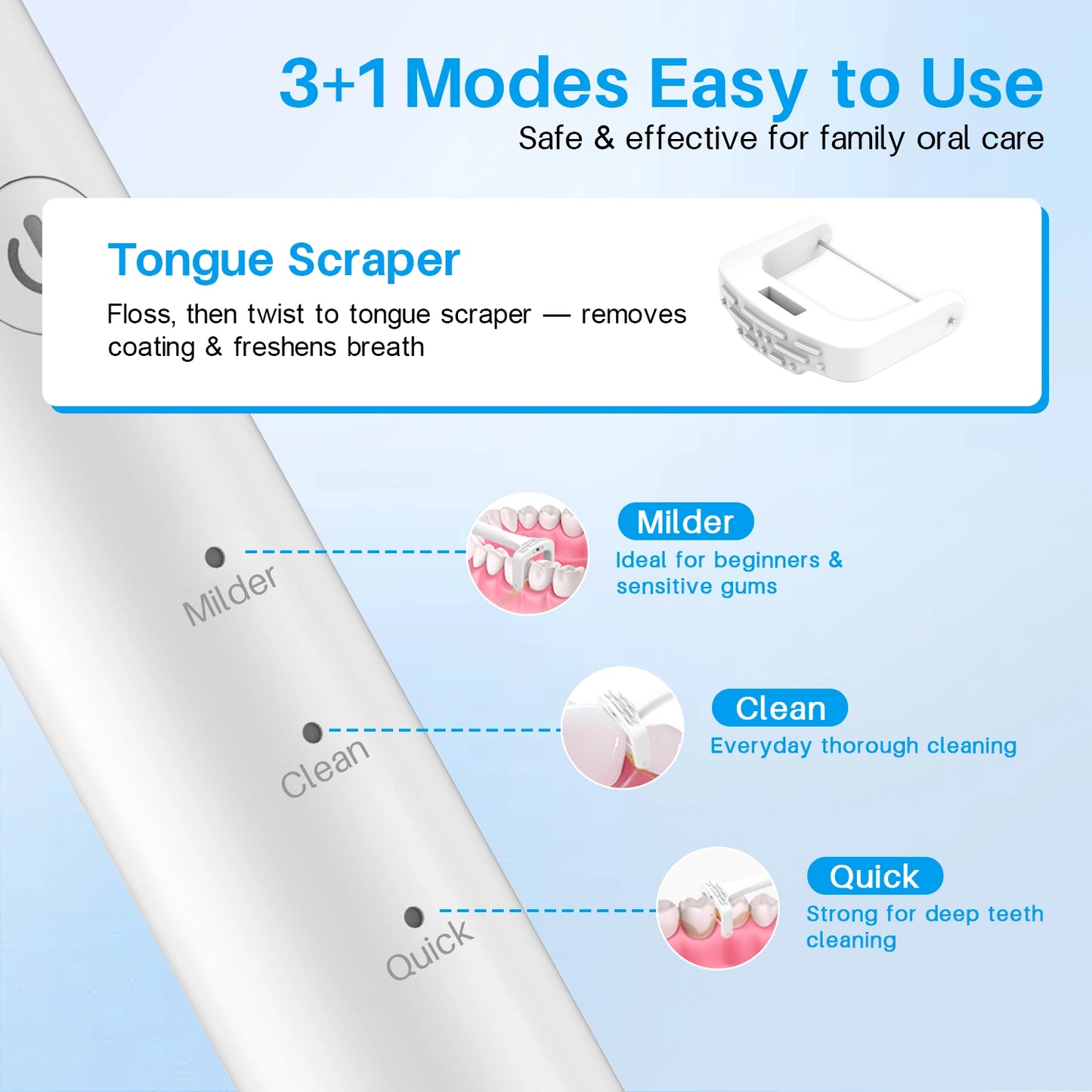 3+1 Modes Easy to Use
Safe & effective for family oral care

Tongue Scraper
Floss, then twist to tongue scraper — removes coating & freshens breath

Milder
Milder
Ideal for beginners & sensitive gums

Clean
Clean
Everyday thorough cleaning

Quick
Quick
Strong for deep teeth cleaning